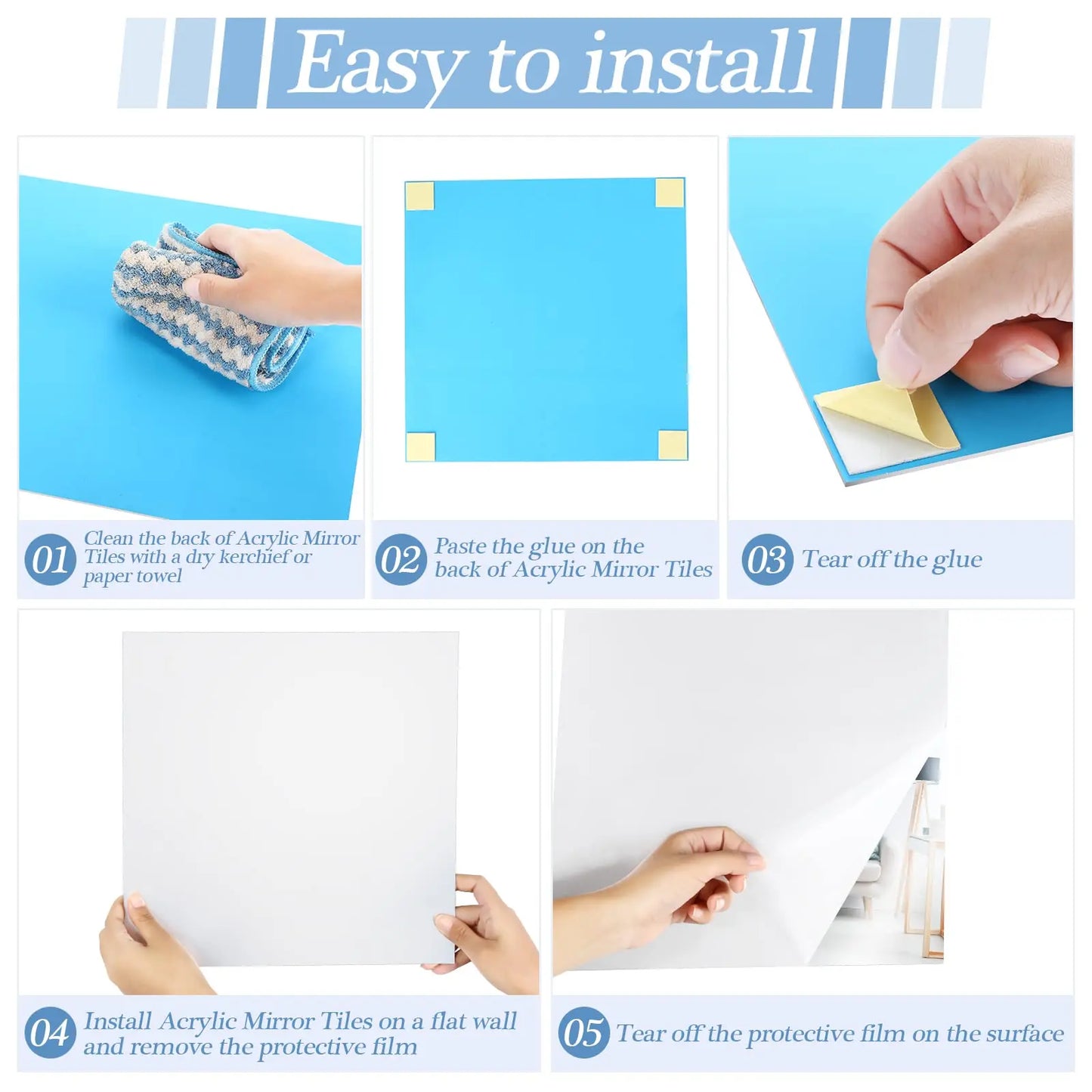 Easy to install

01 Clean the back of Acrylic Mirror Tiles with a dry kerchief or paper towel

02 Paste the glue on the back of Acrylic Mirror Tiles

03 Tear off the glue

04 Install Acrylic Mirror Tiles on a flat wall and remove the protective film

05 Tear off the protective film on the surface